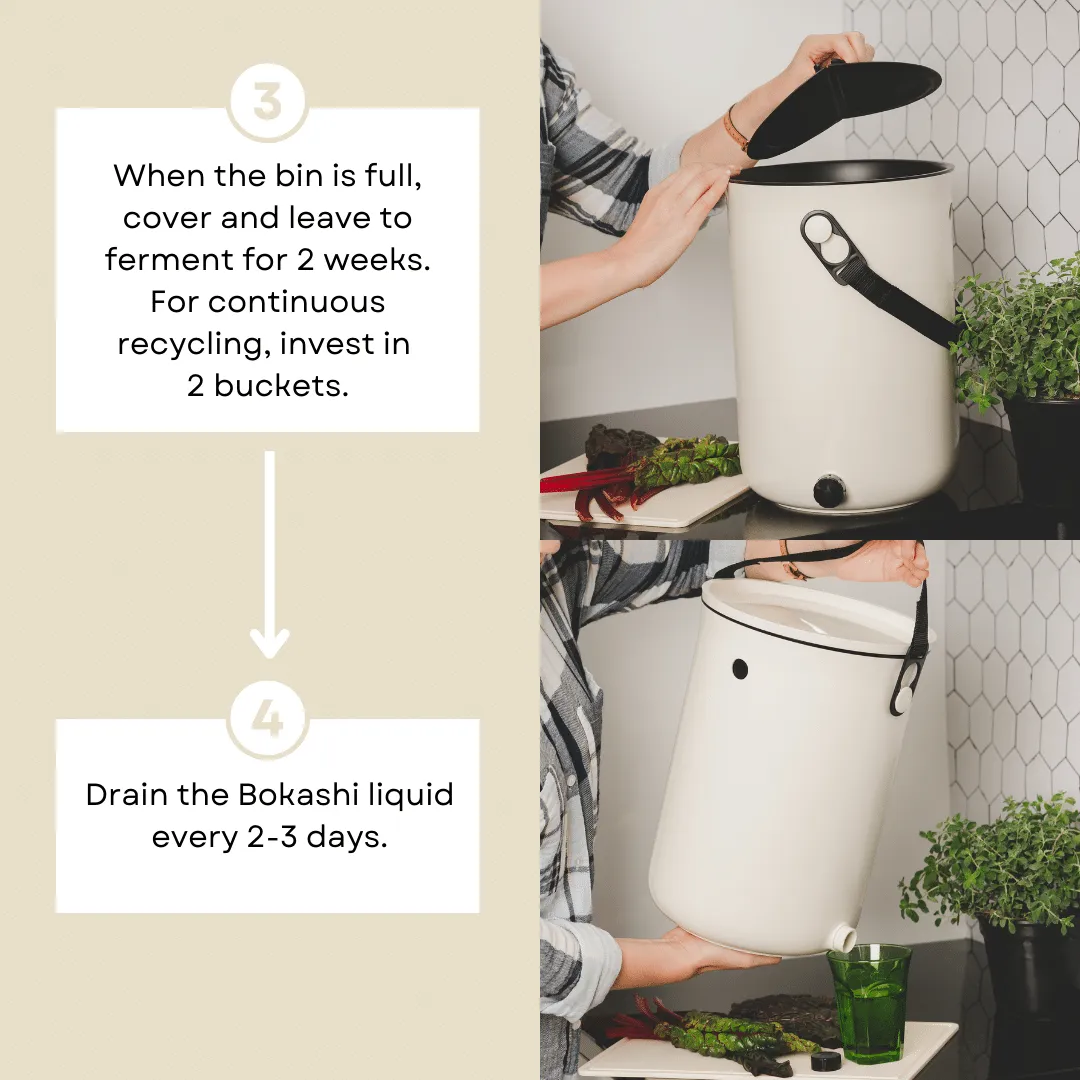 3

When the bin is full, cover and leave to ferment for 2 weeks. For continuous recycling, invest in 2 buckets.

4

Drain the Bokashi liquid every 2-3 days.